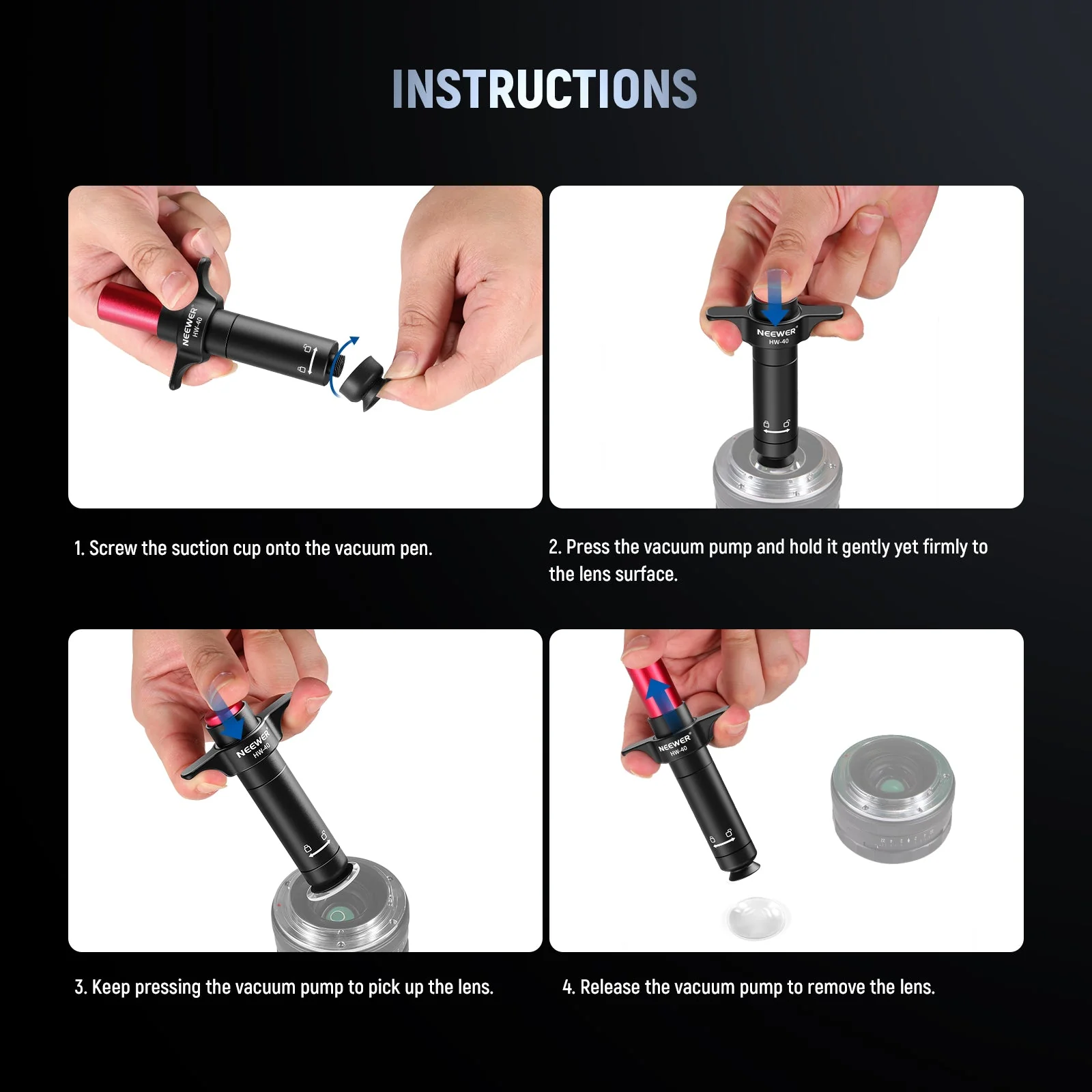 INSTRUCTIONS

NEEWER HW-40

1. Screw the suction cup onto the vacuum pen.

NEEWER HW-40

2. Press the vacuum pump and hold it gently yet firmly to the lens surface.

NEEWER HW-40

3. Keep pressing the vacuum pump to pick up the lens.

NEEWER HW-40

4. Release the vacuum pump to remove the lens.