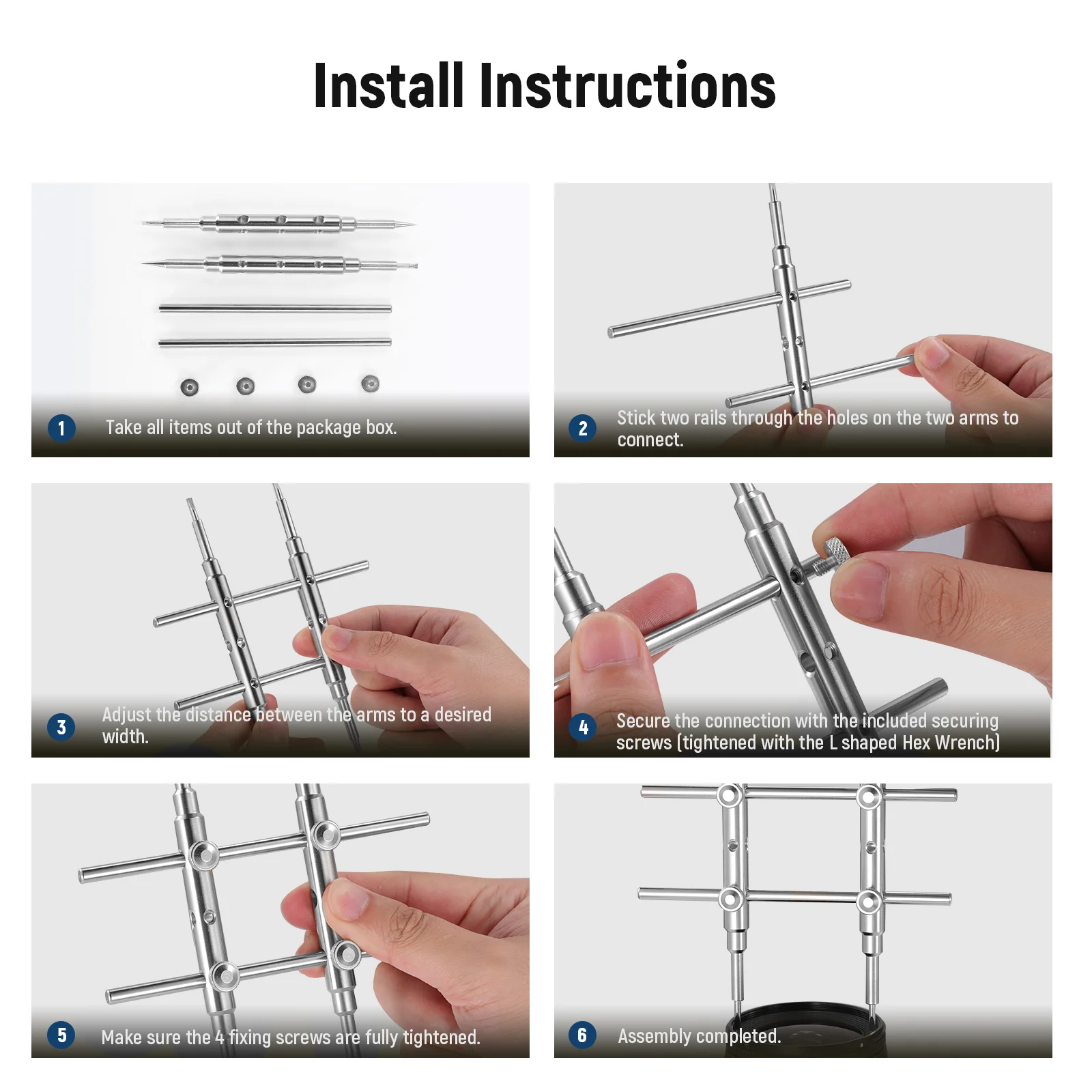 Install Instructions

1 Take all items out of the package box.

2 Stick two rails through the holes on the two arms to connect.

3 Adjust the distance between the arms to a desired width.

4 Secure the connection with the included securing screws (tightened with the L shaped Hex Wrench)

5 Make sure the 4 fixing screws are fully tightened.

6 Assembly completed.