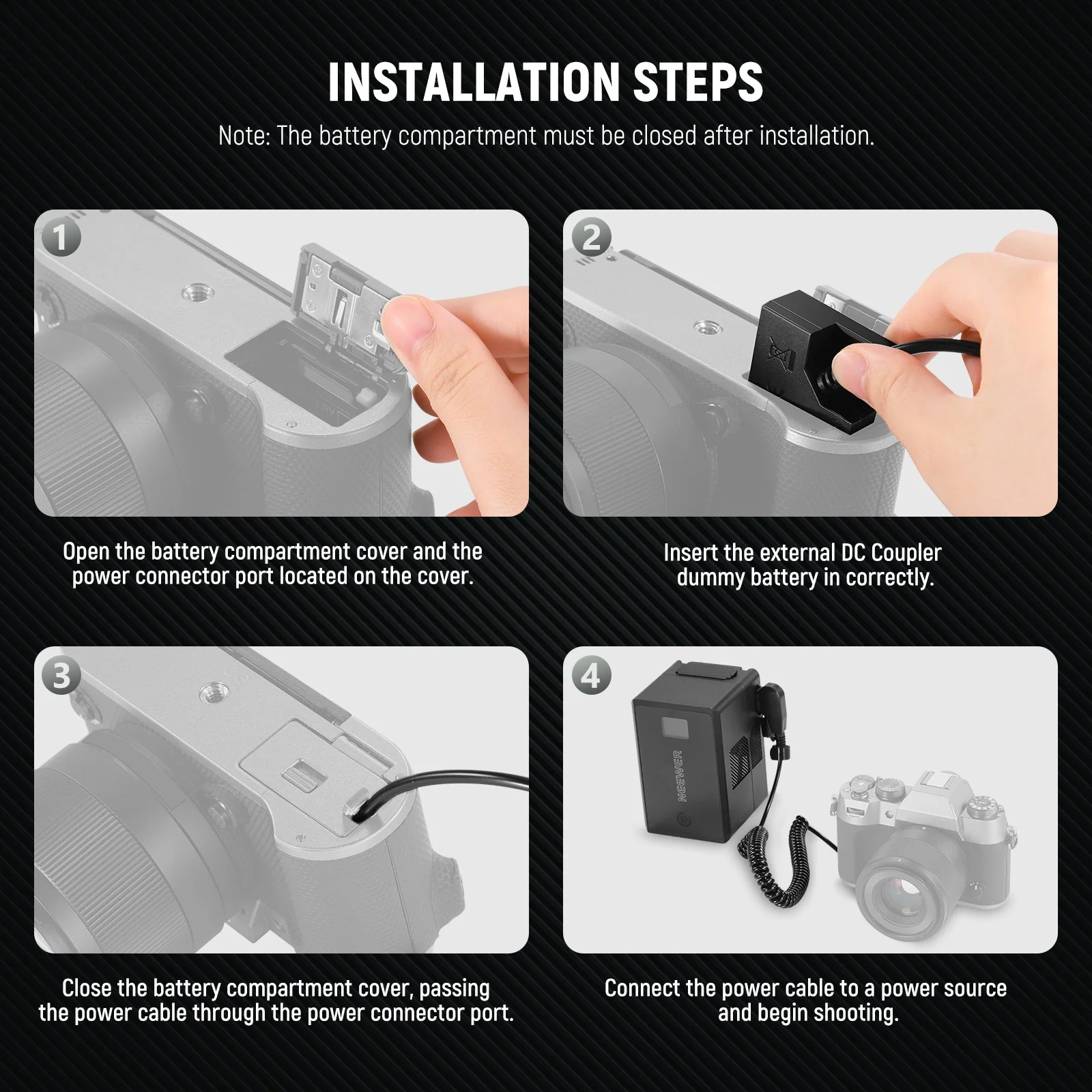 INSTALLATION STEPS

Note: The battery compartment must be closed after installation.

1

Open the battery compartment cover and the power connector port located on the cover.

2

Insert the external DC Coupler dummy battery in correctly.

3

Close the battery compartment cover, passing the power cable through the power connector port.

4

NEEWER

Connect the power cable to a power source and begin shooting.